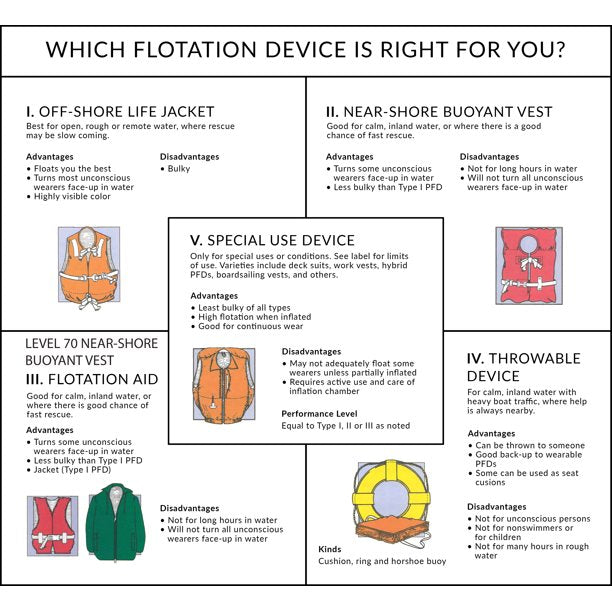 WHICH FLOTATION DEVICE IS RIGHT FOR YOU?

I. OFF-SHORE LIFE JACKET
Best for open, rough or remote water, where rescue may be slow coming.

Advantages
• Floats you the best
• Turns most unconscious wearers face-up in water
• Highly visible color

Disadvantages
• Bulky

II. NEAR-SHORE BUOYANT VEST
Good for calm, inland water, or where there is a good chance of fast rescue.

Advantages
• Turns some unconscious wearers face-up in water
• Less bulky than Type I PFD

Disadvantages
• Not for long hours in water
• Will not turn all unconscious wearers face-up in water

V. SPECIAL USE DEVICE
Only for special uses or conditions. See label for limits of use. Varieties include deck suits, work vests, hybrid PFDs, boardsailing vests, and others.

Advantages
• Least bulky of all types
• High flotation when inflated
• Good for continuous wear

Disadvantages
• May not adequately float some wearers unless partially inflated
• Requires active use and care of inflation chamber

Performance Level
Equal to Type I, II or III as noted

LEVEL 70 NEAR-SHORE BUOYANT VEST
III. FLOTATION AID
Good for calm, inland water, or where there is good chance of fast rescue.

Advantages
• Turns some unconscious wearers face-up in water
• Less bulky than Type I PFD
• Jacket (Type I PFD)

Disadvantages
• Not for long hours in water
• Will not turn all unconscious wearers face-up in water

IV. THROWABLE DEVICE
For calm, inland water with heavy boat traffic, where help is always nearby.

Advantages
• Can be thrown to someone
• Good back-up to wearable PFDs
• Some can be used as seat cusions

Disadvantages
• Not for unconscious persons
• Not for nonswimmers or for children
• Not for many hours in rough water

Kinds
Cushion, ring and horshoe buoy