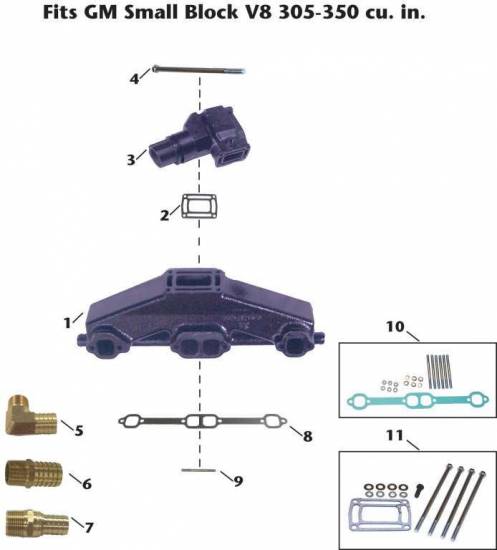 Fits GM Small Block V8 305-350 cu. in.

4

3

2

1

10

5

8

11

6

9

7